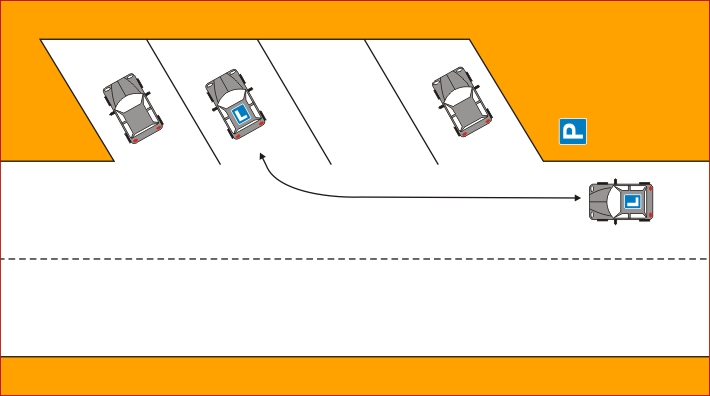 L

P

L